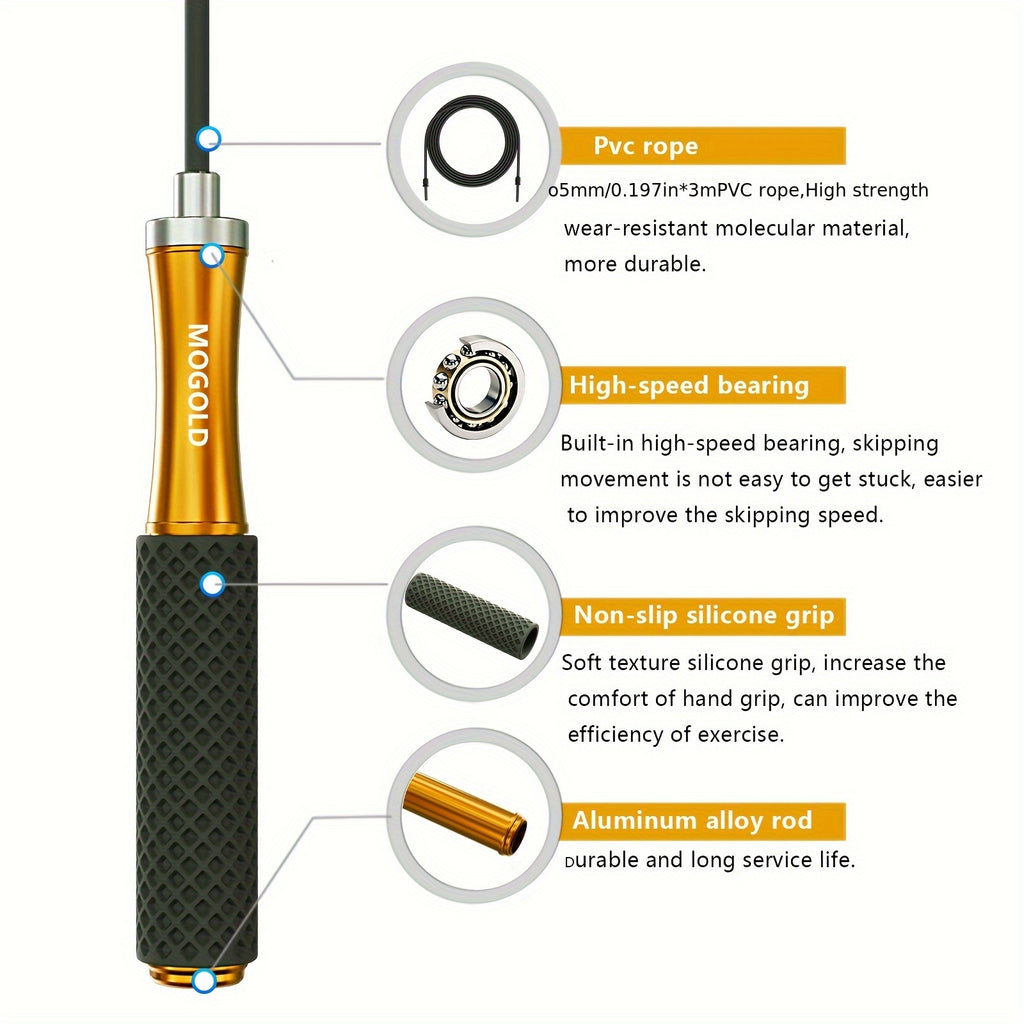 MOGOLD

Pvc rope

o5mm/0.197in*3mPVC rope,High strength wear-resistant molecular material, more durable.

High-speed bearing

Built-in high-speed bearing, skipping movement is not easy to get stuck, easier to improve the skipping speed.

Non-slip silicone grip

Soft texture silicone grip, increase the comfort of hand grip, can improve the efficiency of exercise.

Aluminum alloy rod

Durable and long service life.